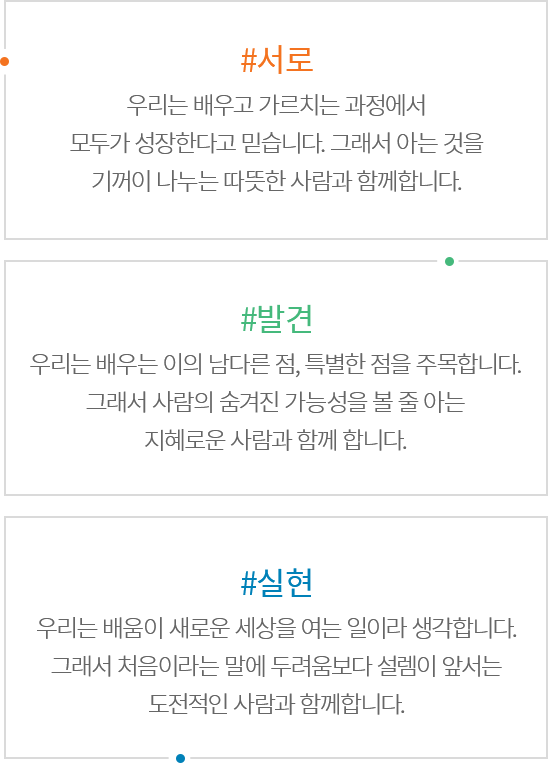 #서로

우리는 배우고 가르치는 과정에서 모두가 성장한다고 믿습니다. 그래서 아는 것을 기꺼이 나누는 따뜻한 사람과 함께합니다.

#발견

우리는 배우는 이의 남다른 점, 특별한 점을 주목합니다. 그래서 사람의 숨겨진 가능성을 볼 줄 아는 지혜로운 사람과 함께 합니다.

#실현

우리는 배움이 새로운 세상을 여는 일이라 생각합니다. 그래서 처음이라는 말에 두려움보다 설렘이 앞서는 도전적인 사람과 함께합니다.